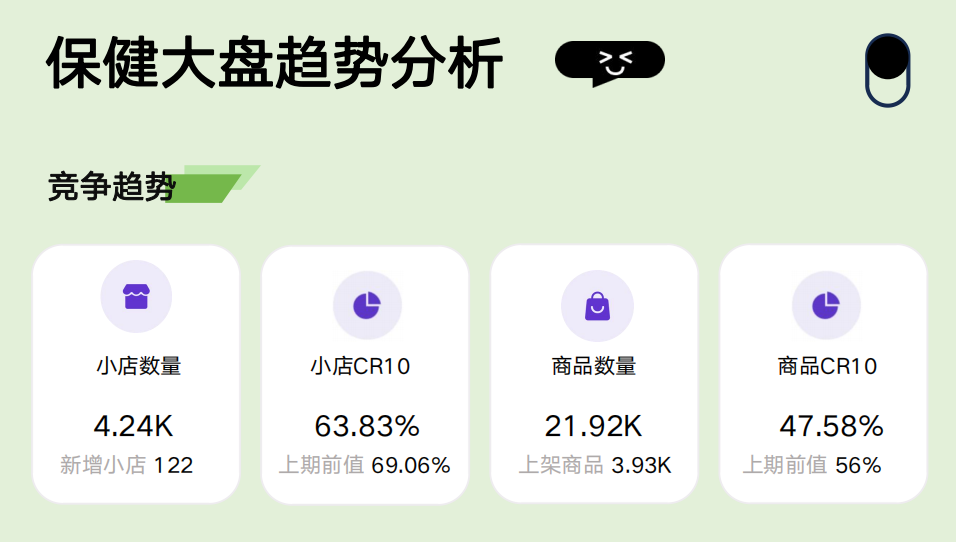 保健大盘趋势分析

竞争趋势

小店数量

4.24K

新增小店 122

小店CR10

63.83%

上期前值 69.06%

商品数量

21.92K

上架商品 3.93K

商品CR10

47.58%

上期前值 56%